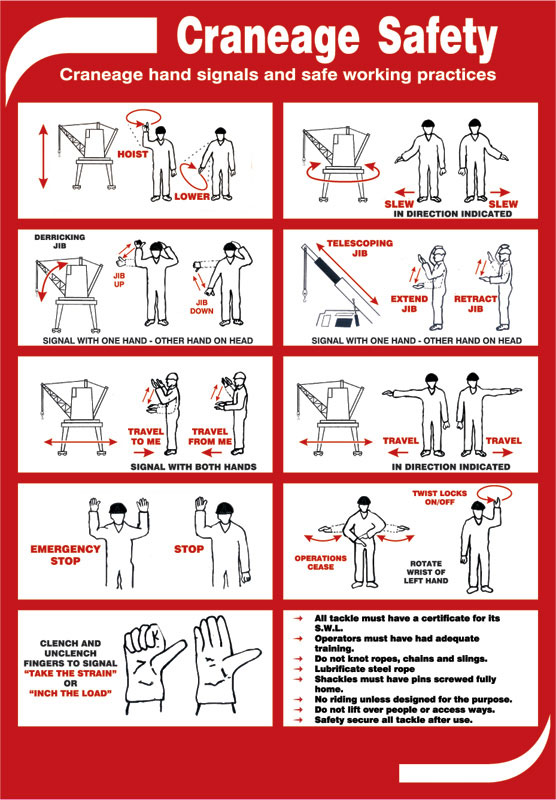 Craneage Safety

Craneage hand signals and safe working practices

HOIST

LOWER

SLEW

SLEW

IN DIRECTION INDICATED

DERRICKING JIB

JIB UP

JIB DOWN

SIGNAL WITH ONE HAND - OTHER HAND ON HEAD

TELESCOPING JIB

EXTEND JIB

RETRACT JIB

SIGNAL WITH ONE HAND - OTHER HAND ON HEAD

TRAVEL TO ME

TRAVEL FROM ME

SIGNAL WITH BOTH HANDS

TRAVEL

TRAVEL

IN DIRECTION INDICATED

EMERGENCY STOP

STOP

TWIST LOCKS ON/OFF

OPERATIONS CEASE

ROTATE WRIST OF LEFT HAND

CLENCH AND UNCLENCH FINGERS TO SIGNAL "TAKE THE STRAIN" OR "INCH THE LOAD"

→ All tackle must have a certificate for its S.W.L.
→ Operators must have had adequate training.
→ Do not knot ropes, chains and slings.
→ Lubrificate steel rope
→ Shackles must have pins screwed fully home.
→ No riding unless designed for the purpose.
→ Do not lift over people or access ways.
→ Safety secure all tackle after use.